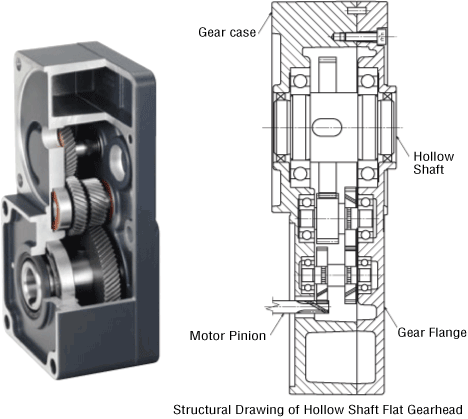 Gear case

Hollow Shaft

Motor Pinion

Gear Flange

Structural Drawing of Hollow Shaft Flat Gearhead