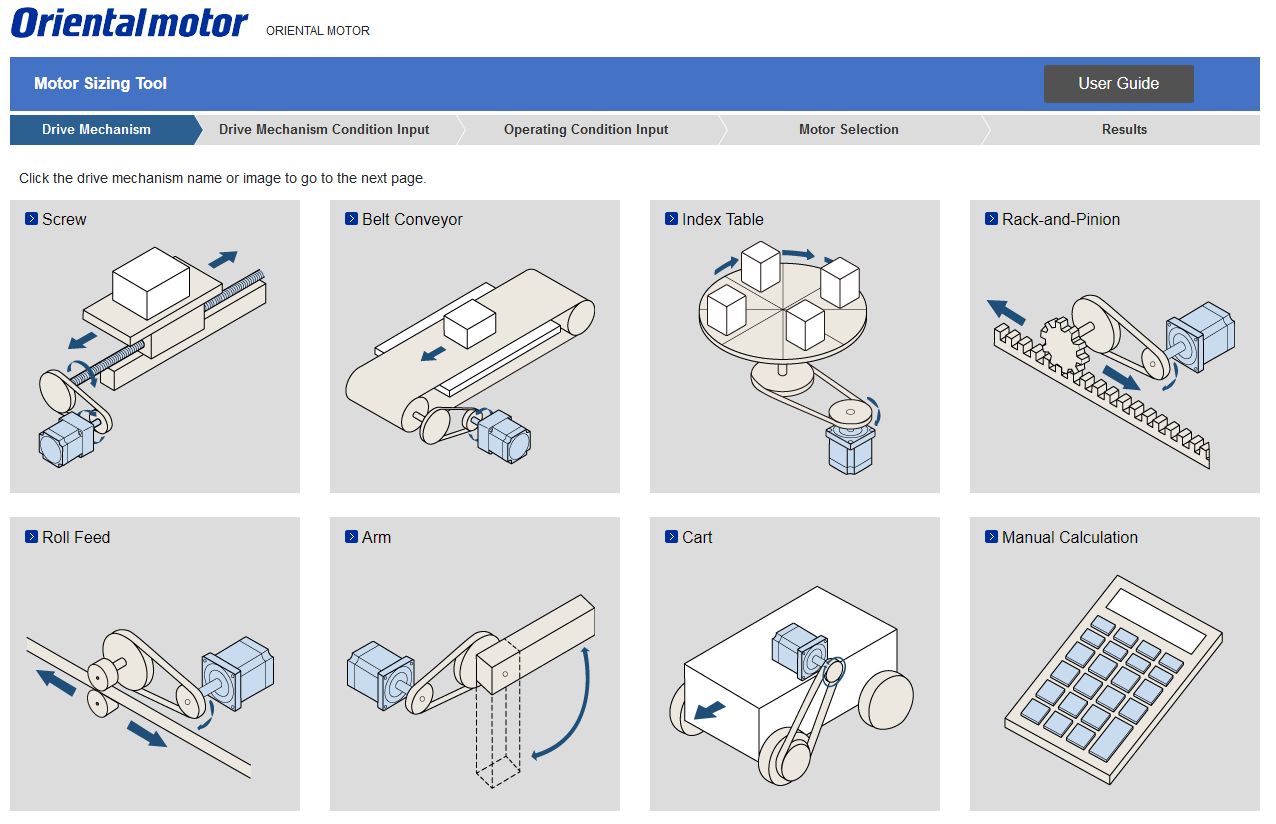 Orientalmotor ORIENTAL MOTOR

Motor Sizing Tool

User Guide

Drive Mechanism
Drive Mechanism Condition Input
Operating Condition Input
Motor Selection
Results

Click the drive mechanism name or image to go to the next page.

Screw

Belt Conveyor

Index Table

Rack-and-Pinion

Roll Feed

Arm

Cart

Manual Calculation